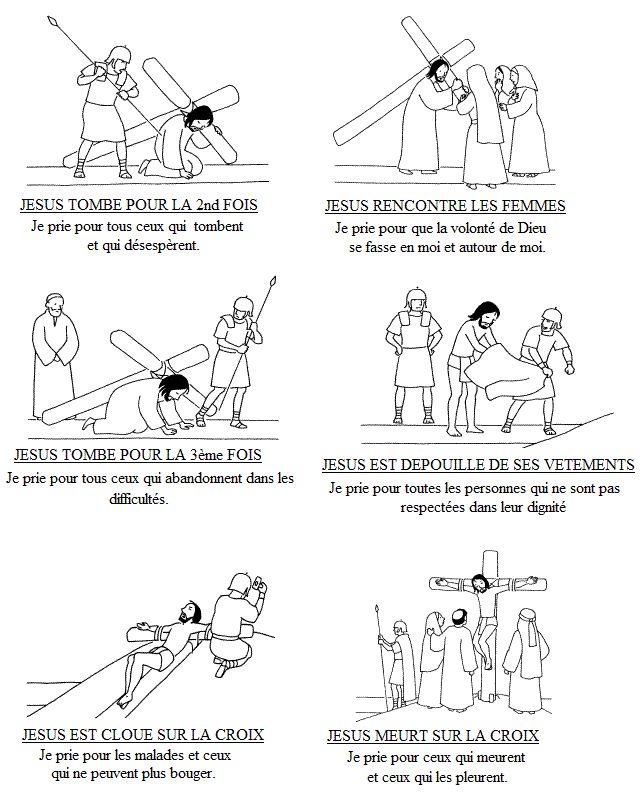 JESUS TOMBE POUR LA 2nd FOIS
Je prie pour tous ceux qui tombent et qui désespèrent.

JESUS RENCONTRE LES FEMMES
Je prie pour que la volonté de Dieu se fasse en moi et autour de moi.

JESUS TOMBE POUR LA 3ème FOIS
Je prie pour tous ceux qui abandonnent dans les difficultés.

JESUS EST DEPOUILLE DE SES VETEMENTS
Je prie pour toutes les personnes qui ne sont pas respectées dans leur dignité

JESUS EST CLOUE SUR LA CROIX
Je prie pour les malades et ceux qui ne peuvent plus bouger.

JESUS MEURT SUR LA CROIX
Je prie pour ceux qui meurent et ceux qui les pleurent.