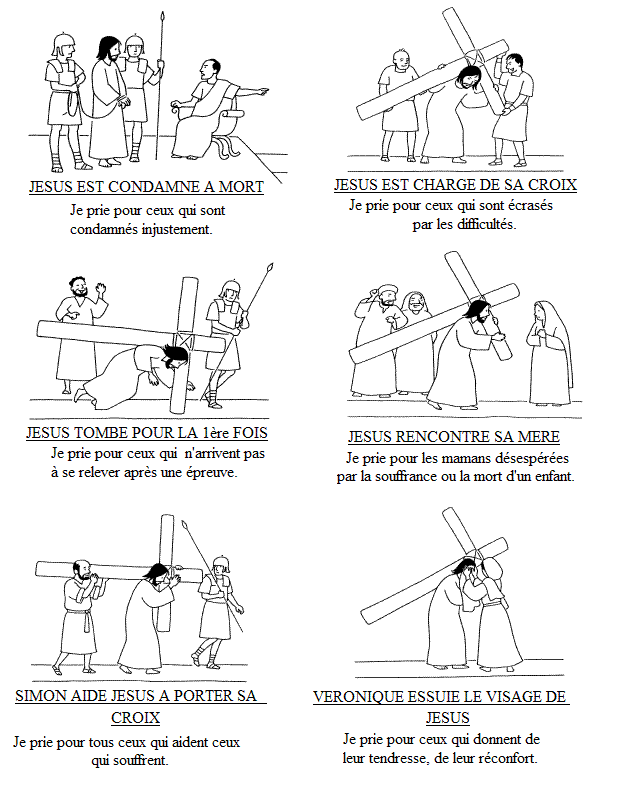 JESUS EST CONDAMNE A MORT
Je prie pour ceux qui sont condamnés injustement.

JESUS EST CHARGE DE SA CROIX
Je prie pour ceux qui sont écrasés par les difficultés.

JESUS TOMBE POUR LA 1ère FOIS
Je prie pour ceux qui n'arrivent pas à se relever après une épreuve.

JESUS RENCONTRE SA MERE
Je prie pour les mamans désespérées par la souffrance ou la mort d'un enfant.

SIMON AIDE JESUS A PORTER SA CROIX
Je prie pour tous ceux qui aident ceux qui souffrent.

VERONIQUE ESSUIE LE VISAGE DE JESUS
Je prie pour ceux qui donnent de leur tendresse, de leur réconfort.